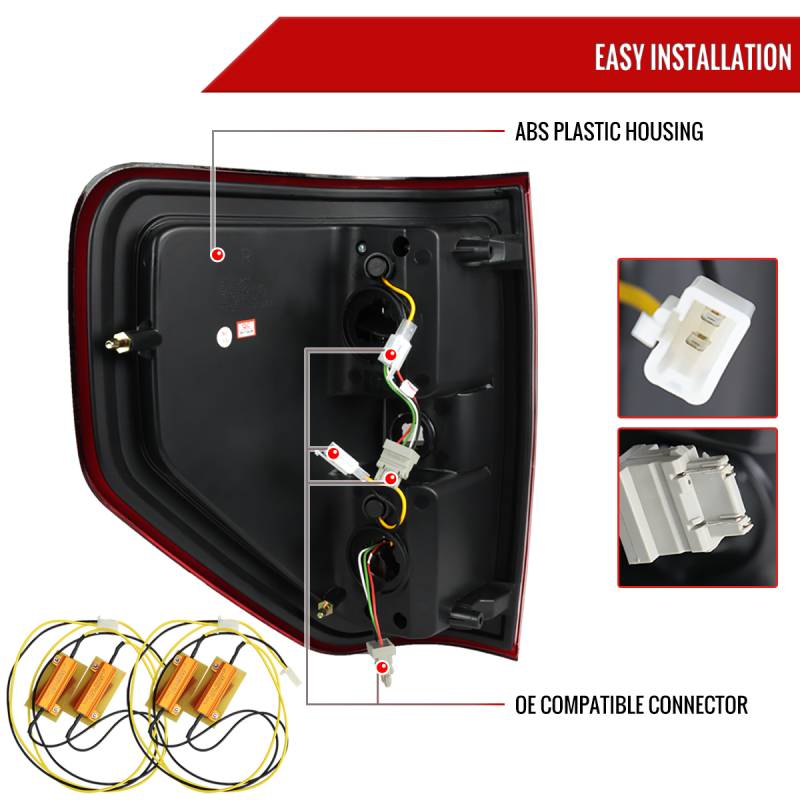 EASY INSTALLATION

ABS PLASTIC HOUSING

OE COMPATIBLE CONNECTOR