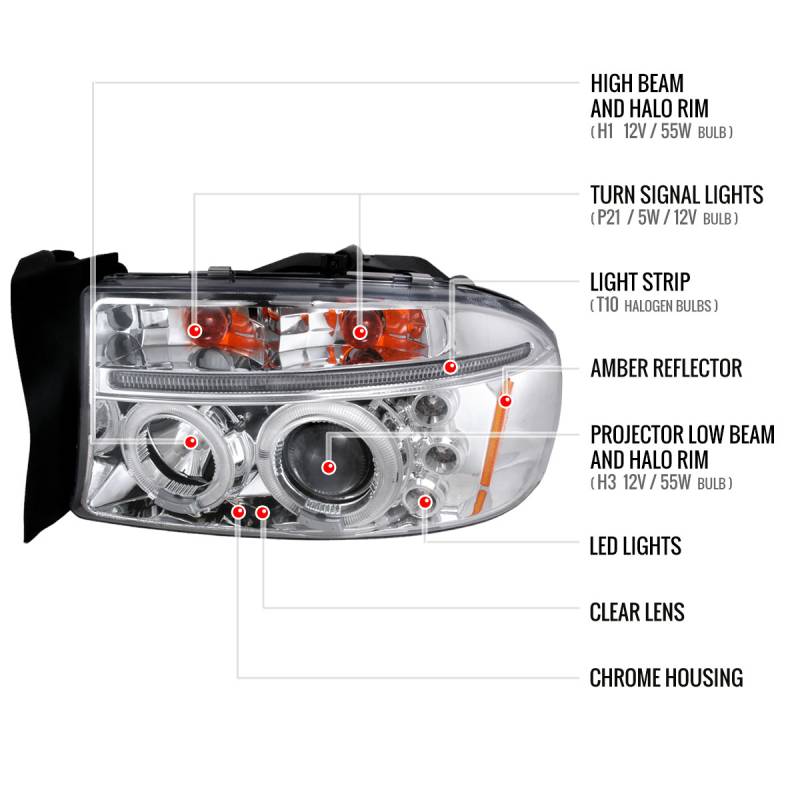 HIGH BEAM AND HALO RIM
( H1 12V / 55W BULB )

TURN SIGNAL LIGHTS
( P21 / 5W / 12V BULB )

LIGHT STRIP
( T10 HALOGEN BULBS )

AMBER REFLECTOR

PROJECTOR LOW BEAM AND HALO RIM
( H3 12V / 55W BULB )

LED LIGHTS

CLEAR LENS

CHROME HOUSING