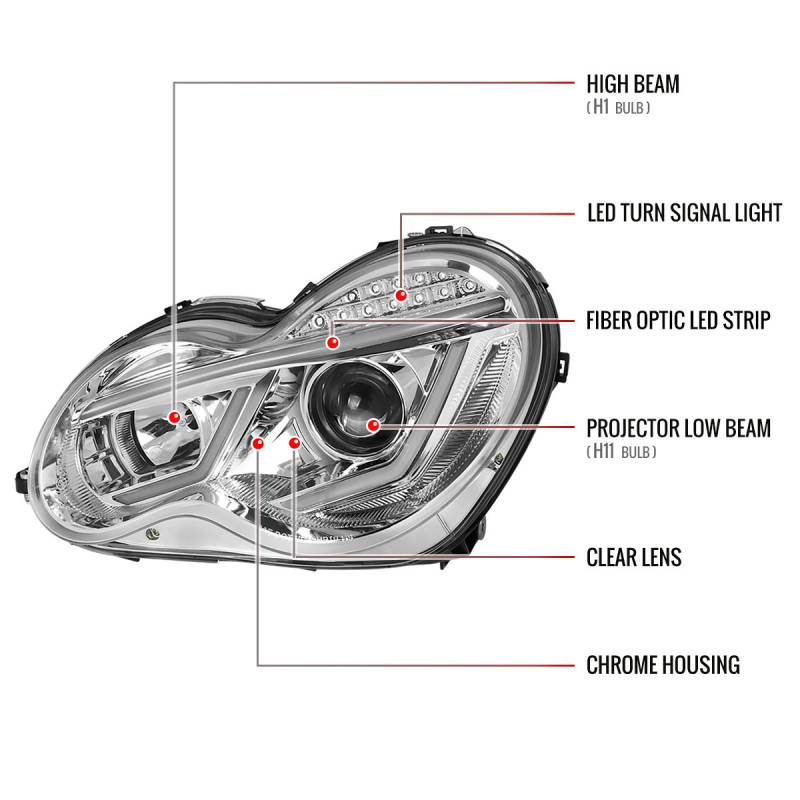 HIGH BEAM
( H1 BULB )

LED TURN SIGNAL LIGHT

FIBER OPTIC LED STRIP

PROJECTOR LOW BEAM
( H11 BULB )

CLEAR LENS

CHROME HOUSING