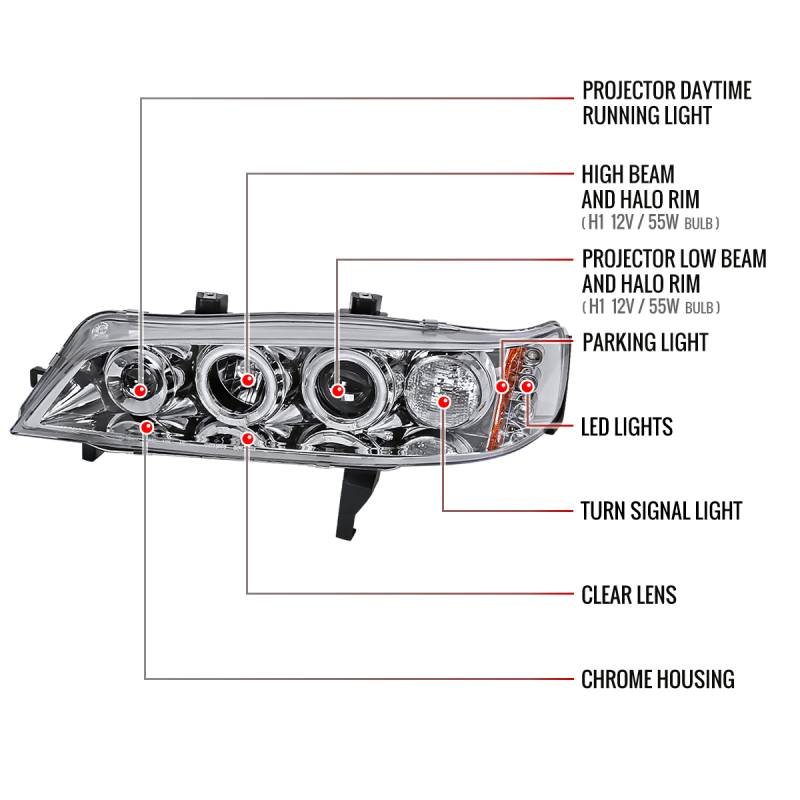 PROJECTOR DAYTIME RUNNING LIGHT

HIGH BEAM AND HALO RIM
( H1 12V / 55W BULB )

PROJECTOR LOW BEAM AND HALO RIM
( H1 12V / 55W BULB )

PARKING LIGHT

LED LIGHTS

TURN SIGNAL LIGHT

CLEAR LENS

CHROME HOUSING