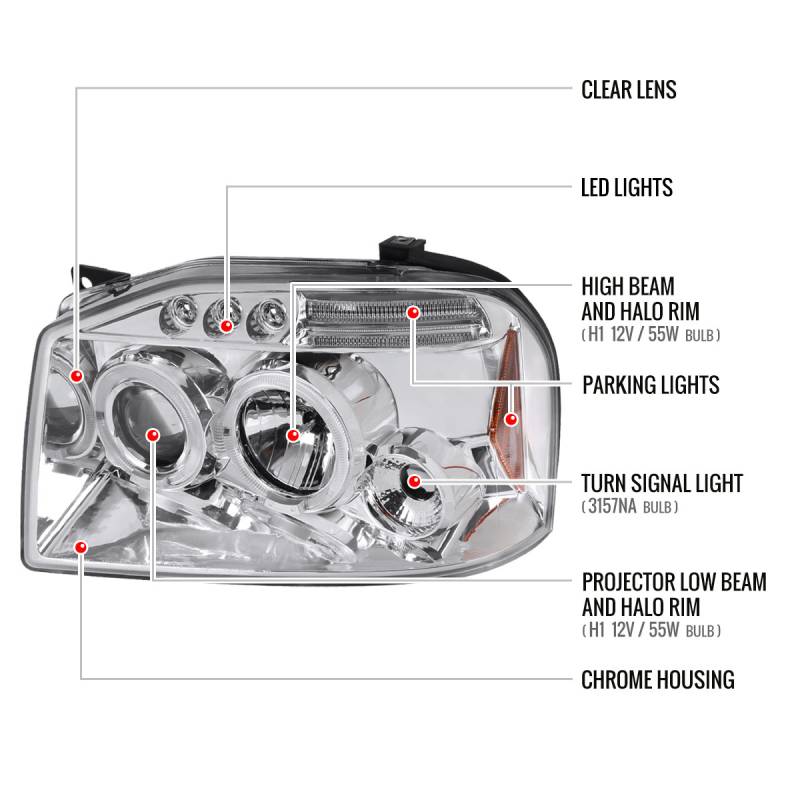 CLEAR LENS

LED LIGHTS

HIGH BEAM AND HALO RIM
( H1 12V / 55W BULB )

PARKING LIGHTS

TURN SIGNAL LIGHT
( 3157NA BULB )

PROJECTOR LOW BEAM AND HALO RIM
( H1 12V / 55W BULB )

CHROME HOUSING