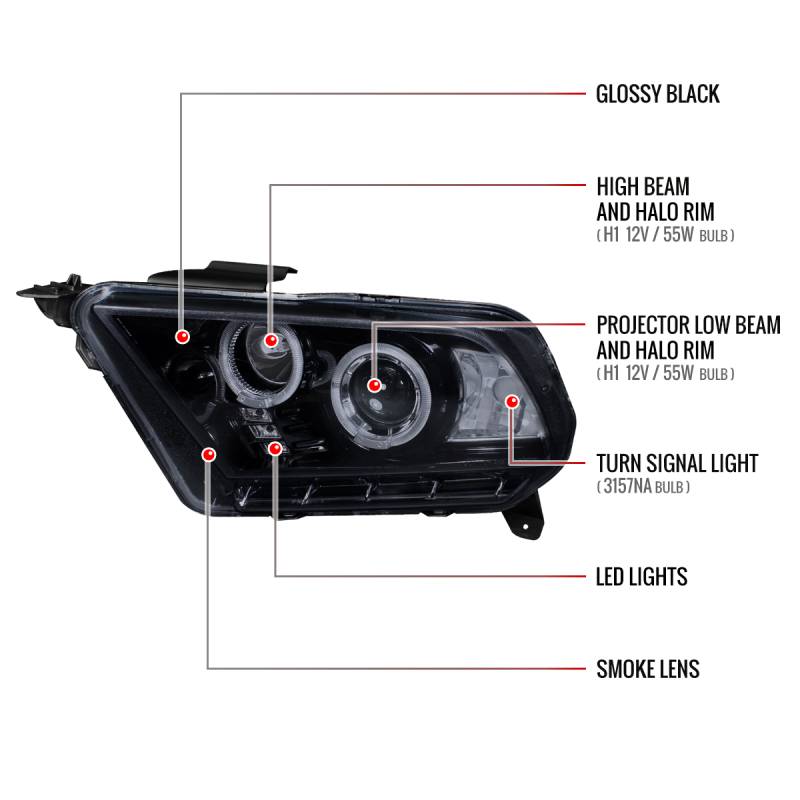 GLOSSY BLACK

HIGH BEAM AND HALO RIM
( H1 12V / 55W BULB )

PROJECTOR LOW BEAM AND HALO RIM
( H1 12V / 55W BULB )

TURN SIGNAL LIGHT
( 3157NA BULB )

LED LIGHTS

SMOKE LENS