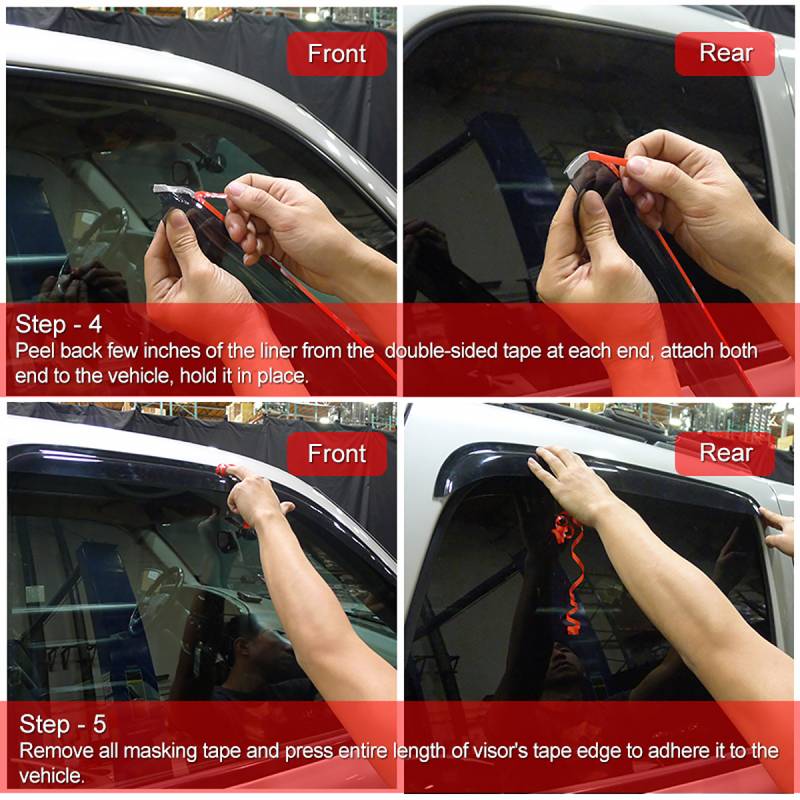 Front

Rear

Step - 4
Peel back few inches of the liner from the double-sided tape at each end, attach both end to the vehicle, hold it in place.

Front

Rear

Step - 5
Remove all masking tape and press entire length of visor's tape edge to adhere it to the vehicle.