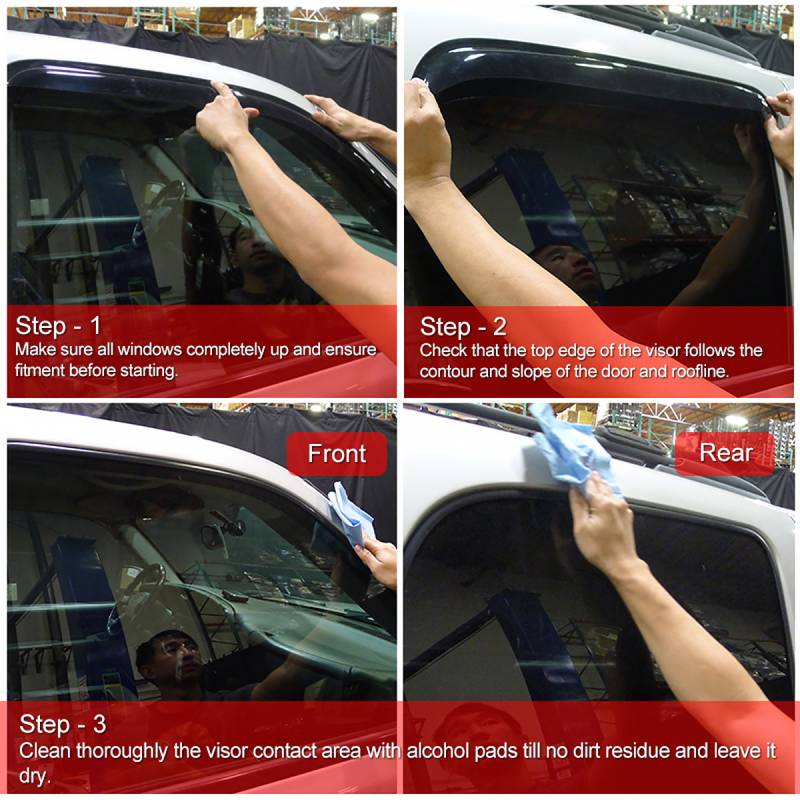 Step - 1
Make sure all windows completely up and ensure fitment before starting.

Step - 2
Check that the top edge of the visor follows the contour and slope of the door and roofline.

Front

Rear

Step - 3
Clean thoroughly the visor contact area with alcohol pads till no dirt residue and leave it dry.